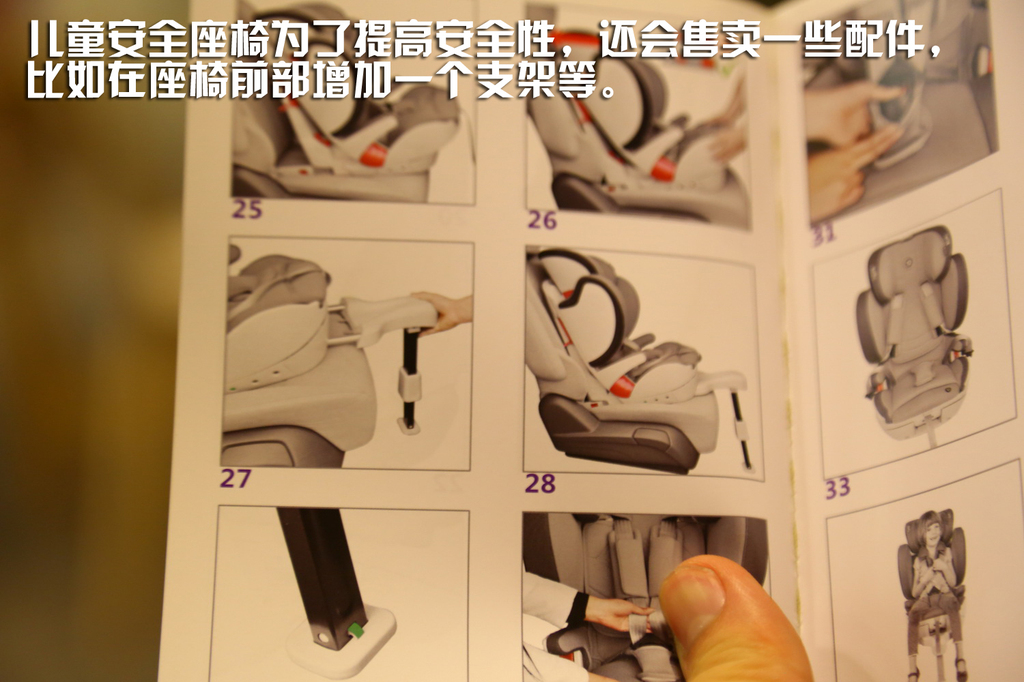 儿童安全座椅为了提高安全性，还会售卖一些配件，比如在座椅前部增加一个支架等。

25

26

31

27

28

33